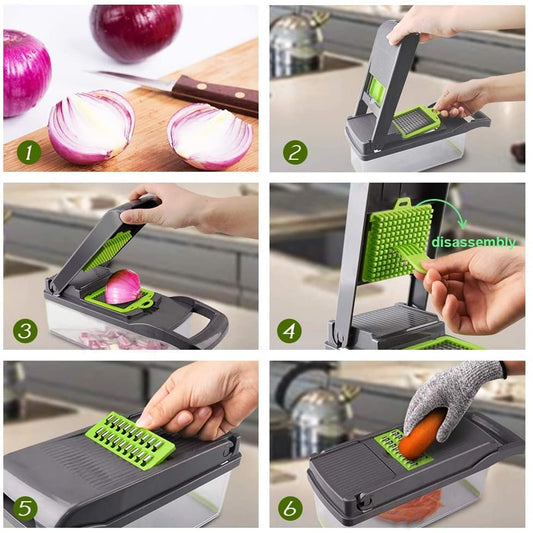 1

2

3

disassembly

4

5

6