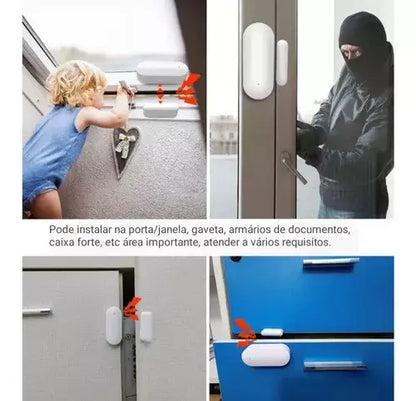 Pode instalar na porta/janela, gaveta, armários de documentos, caixa forte, etc área importante, atender a vários requisitos.