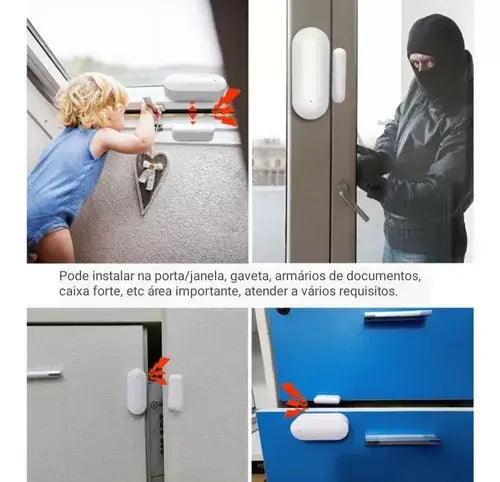 Pode instalar na porta/janela, gaveta, armários de documentos, caixa forte, etc área importante, atender a vários requisitos.