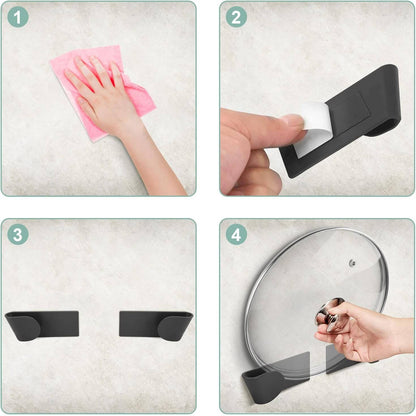 1

2

3

4