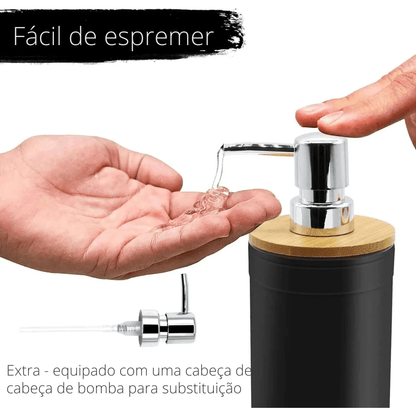 Fácil de espremer

Extra - equipado com uma cabeça de cabeça de bomba para substituição