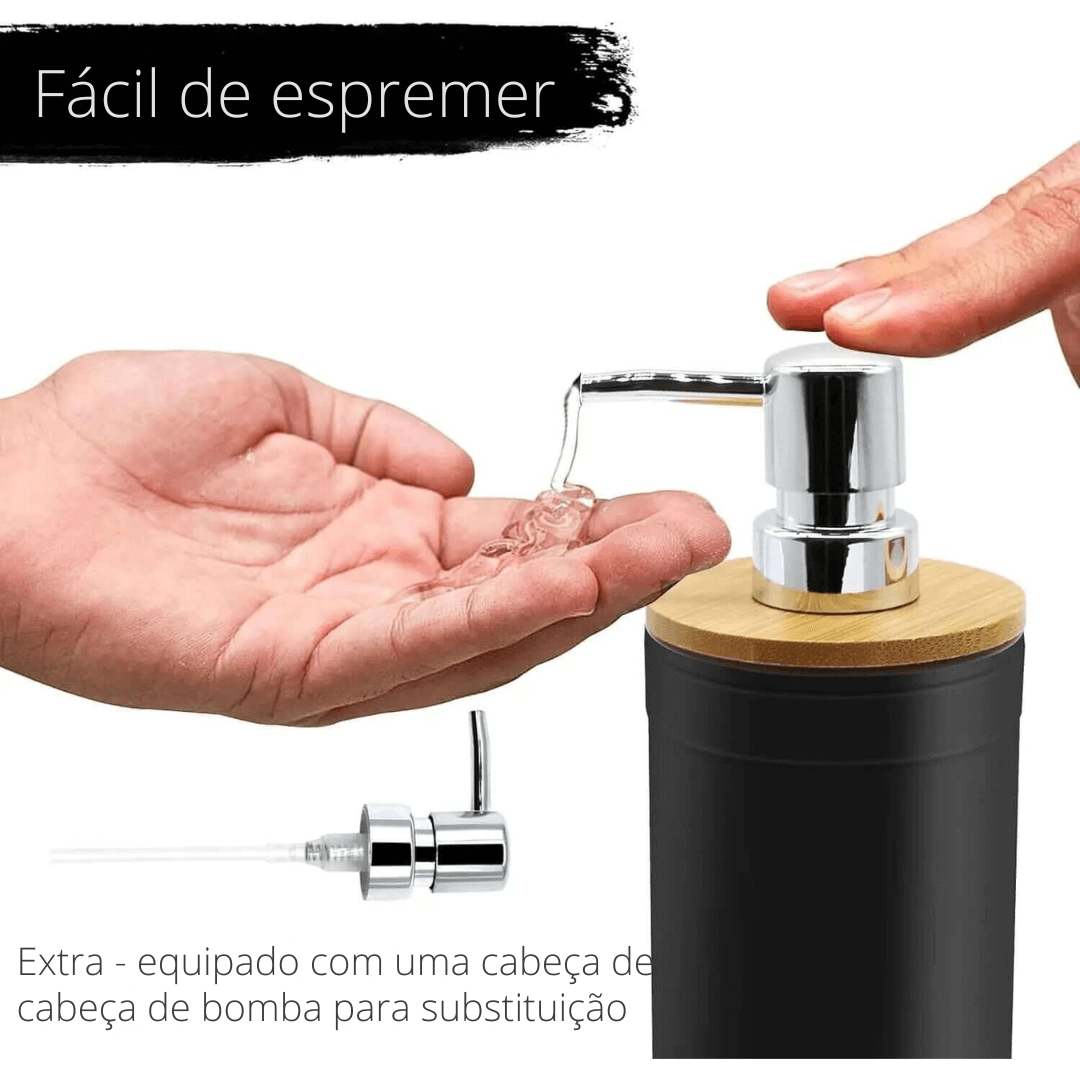 Fácil de espremer

Extra - equipado com uma cabeça de cabeça de bomba para substituição