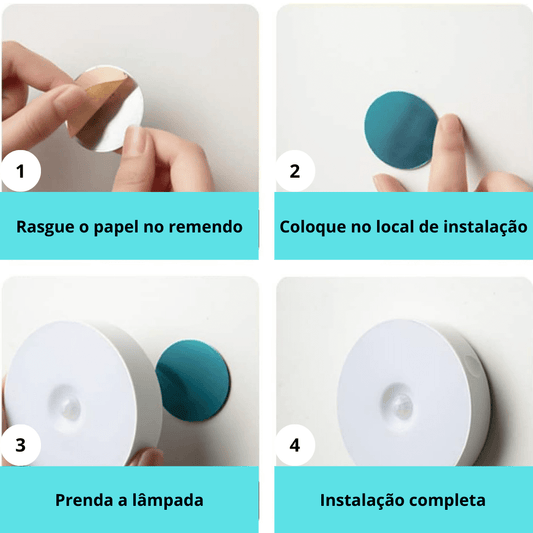 1

Rasgue o papel no remendo

2

Coloque no local de instalação

3

Prenda a lâmpada

4

Instalação completa