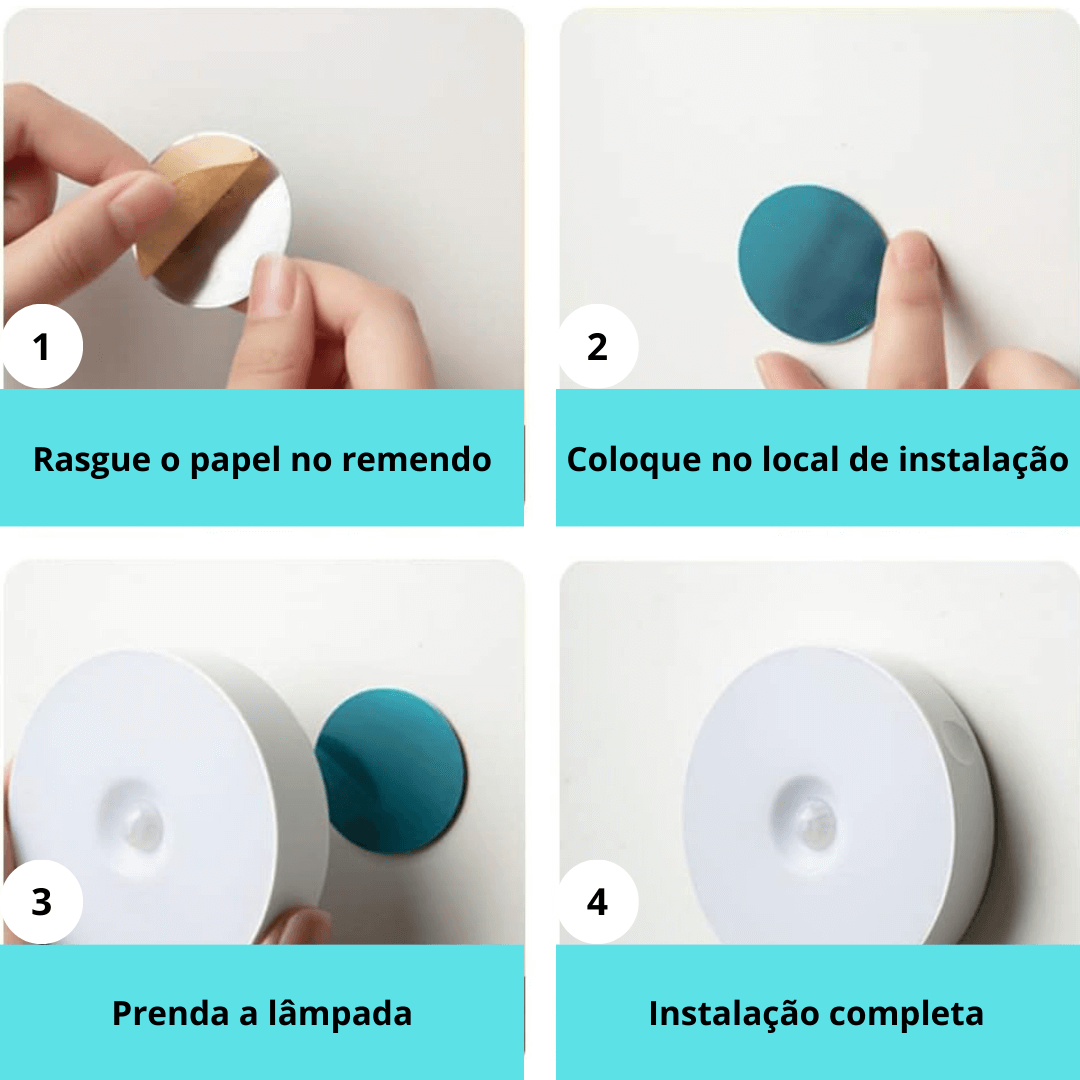 1

Rasgue o papel no remendo

2

Coloque no local de instalação

3

Prenda a lâmpada

4

Instalação completa