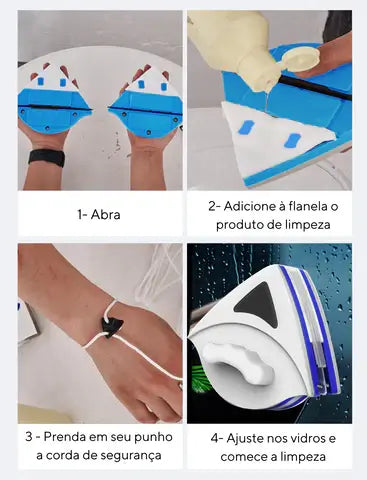 1- Abra

2- Adicione à flanela o produto de limpeza

3 - Prenda em seu punho a corda de segurança

4- Ajuste nos vidros e comece a limpeza